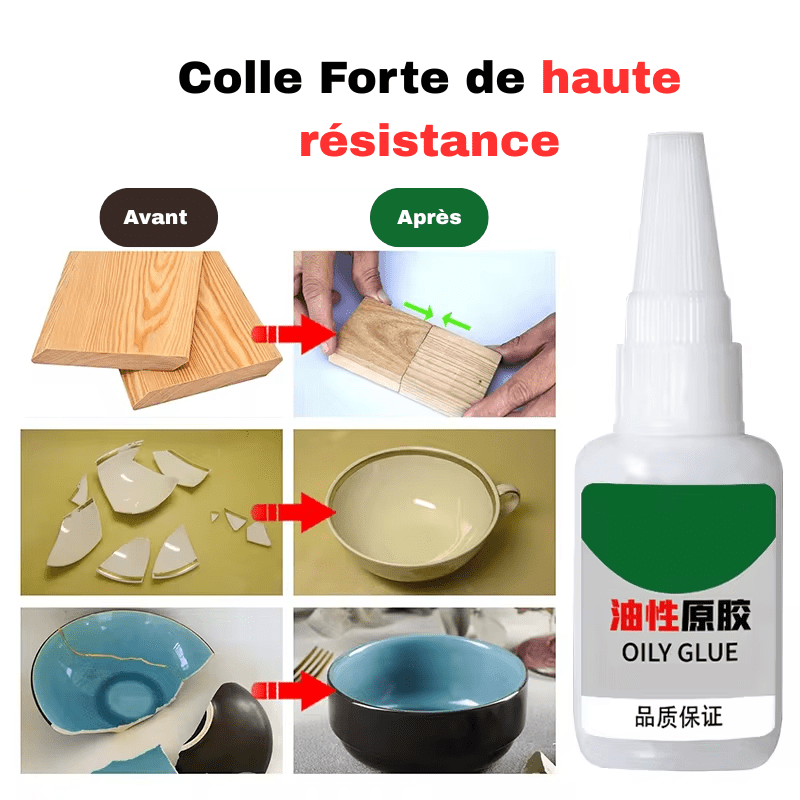 Colle Forte de haute résistance

Avant

Après

油性原胶
OILY GLUE

品质保证